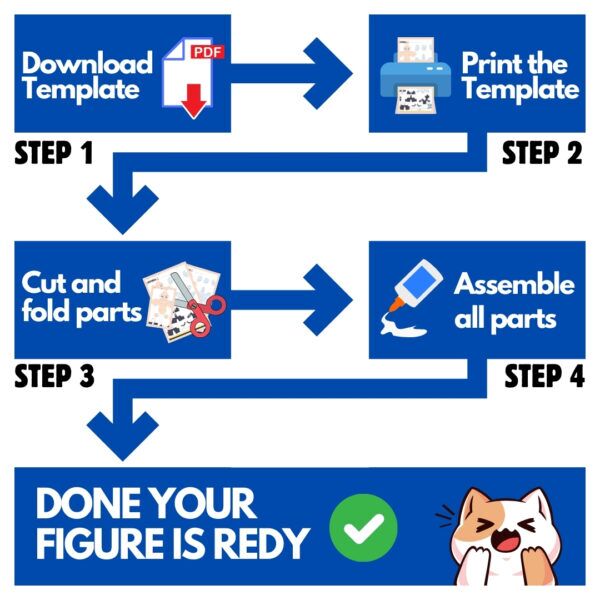 Download Template

PDF

STEP 1

Print the Template

STEP 2

Cut and fold parts

STEP 3

Assemble all parts

STEP 4

DONE YOUR FIGURE IS REDY