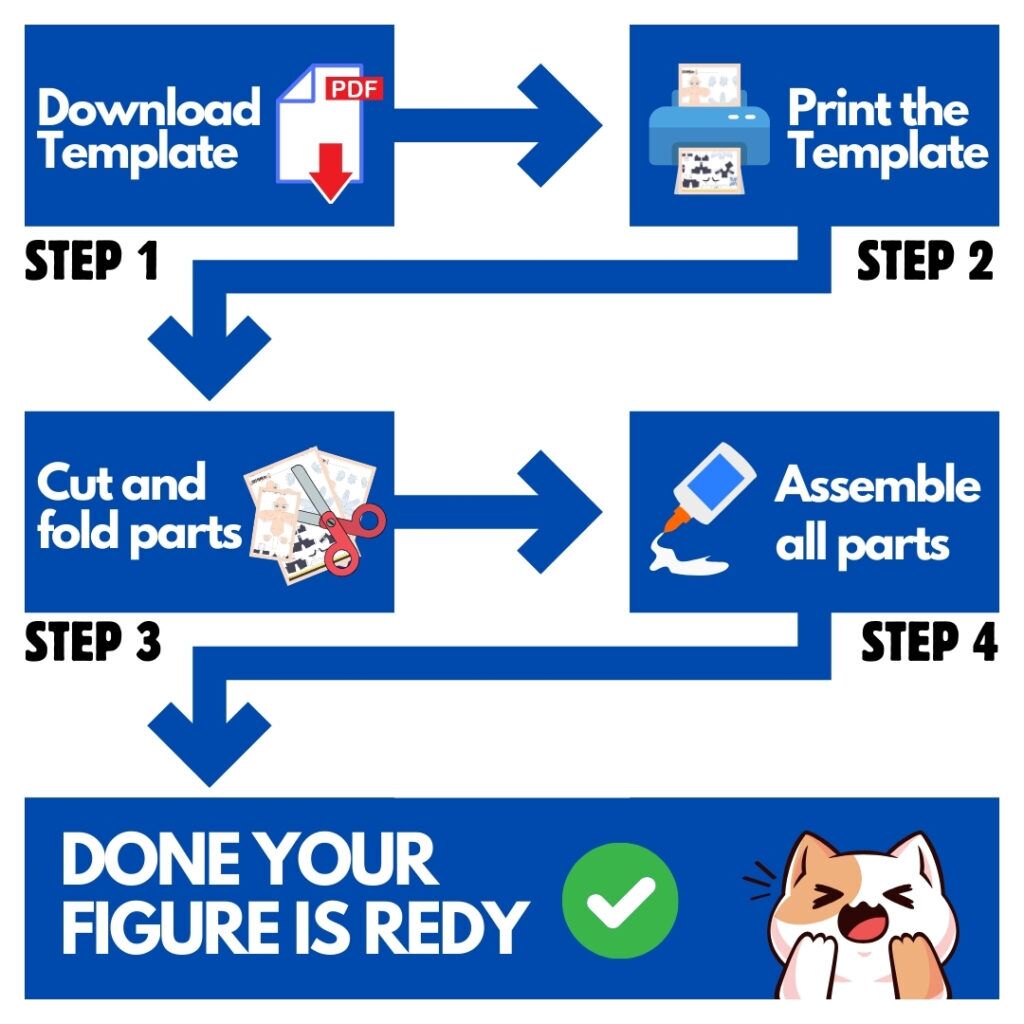 Download Template

PDF

STEP 1

Print the Template

STEP 2

Cut and fold parts

STEP 3

Assemble all parts

STEP 4

DONE YOUR FIGURE IS REDY